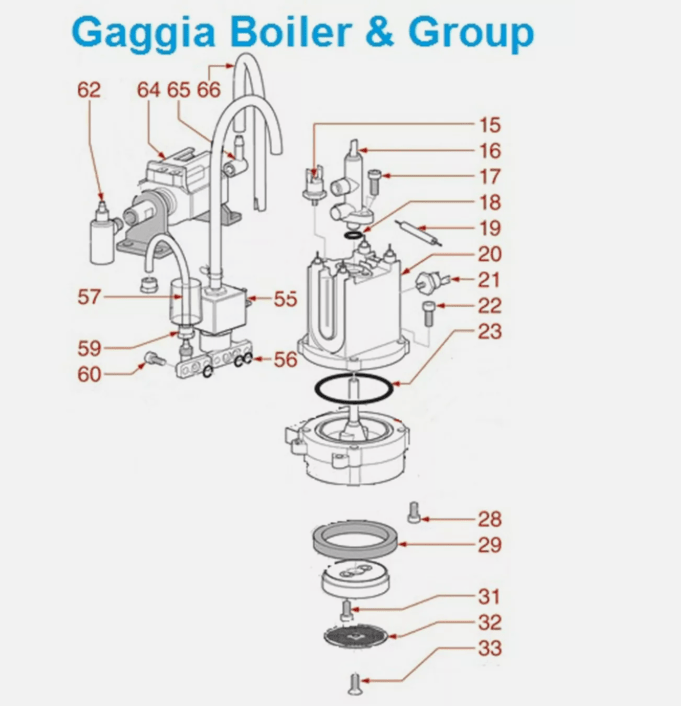 Gaggia Boiler & Group

62
64
65
66
15
16
17
18
19
20
21
22
23
57
55
59
56
60
28
29
31
32
33